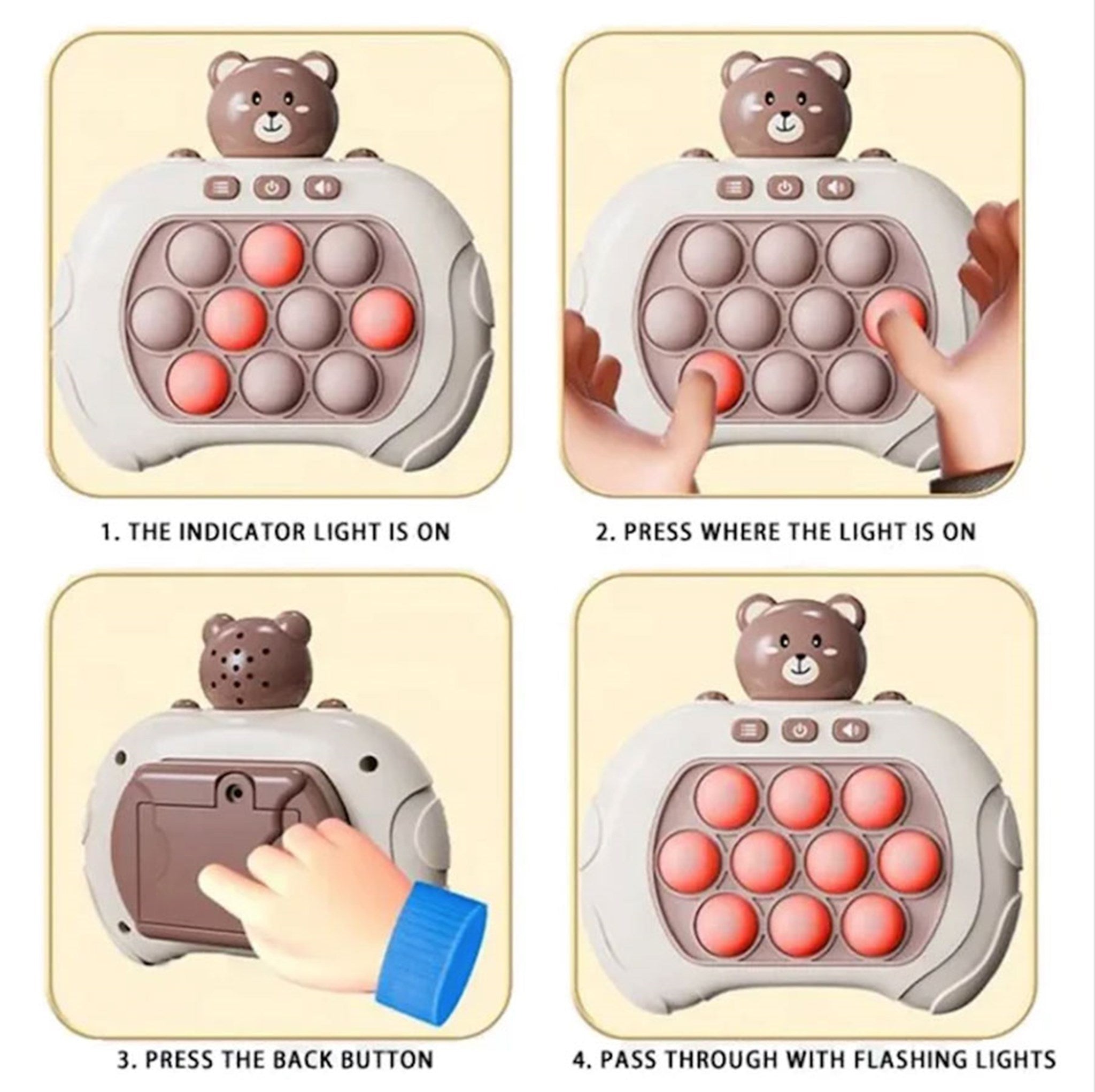 1. THE INDICATOR LIGHT IS ON

2. PRESS WHERE THE LIGHT IS ON

3. PRESS THE BACK BUTTON

4. PASS THROUGH WITH FLASHING LIGHTS